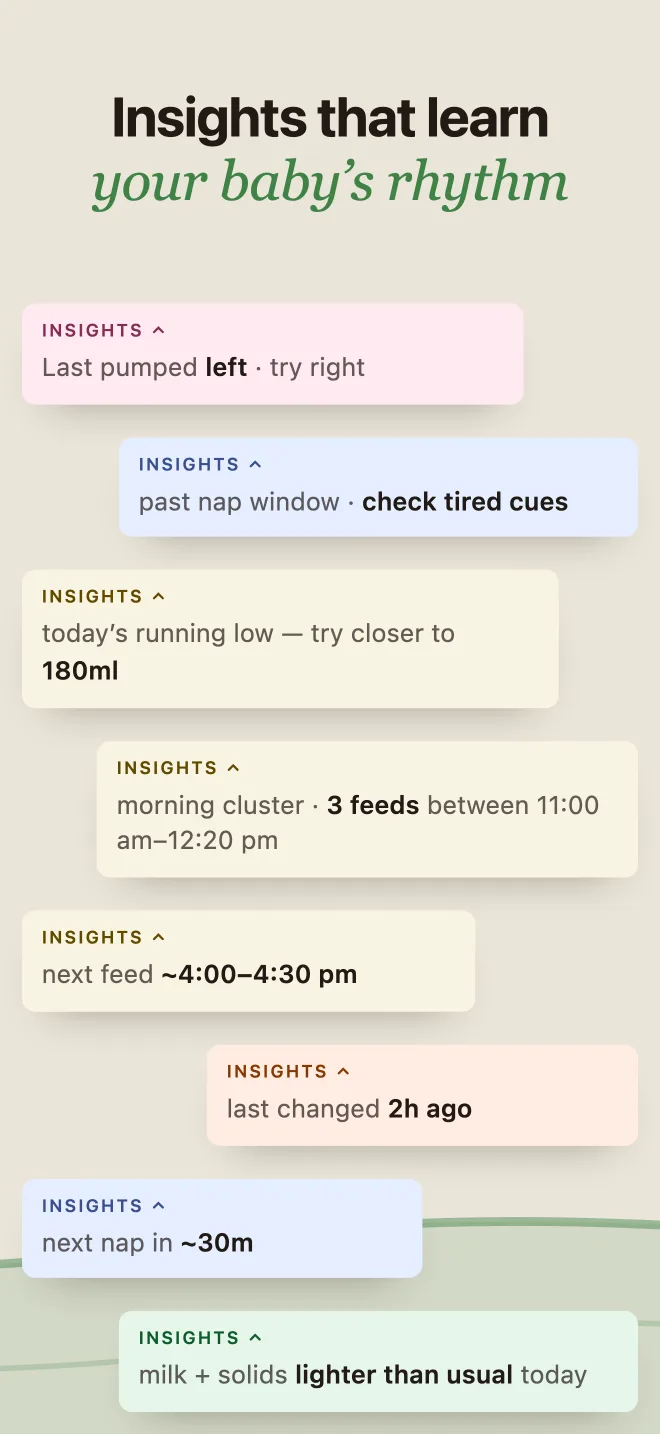 Insights that learn
your baby's rhythm

INSIGHTS ^
Last pumped left · try right

INSIGHTS ^
past nap window · check tired cues

INSIGHTS ^
today's running low — try closer to 180ml

INSIGHTS ^
morning cluster · 3 feeds between 11:00 am–12:20 pm

INSIGHTS ^
next feed ~4:00–4:30 pm

INSIGHTS ^
last changed 2h ago

INSIGHTS ^
next nap in ~30m

INSIGHTS ^
milk + solids lighter than usual today